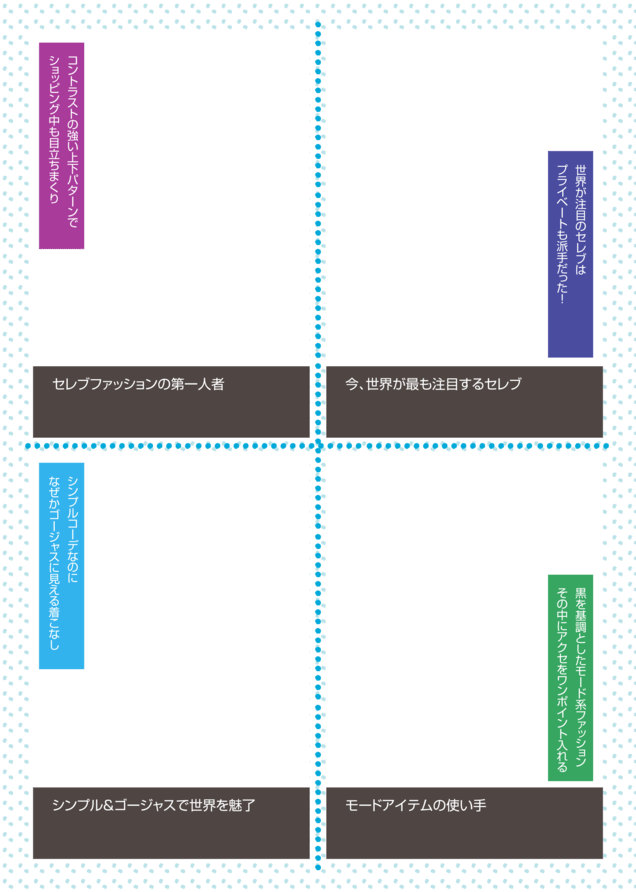 コントラストの強い上下パターンで
ショッピング中も目立ちまくり

セレブファッションの第一人者

世界が注目のセレブは
プライベートも派手だった!

今、世界が最も注目するセレブ

シンプルコーデなのに
なぜかゴージャスに見える着こなし

シンプル&ゴージャスで世界を魅了

黒を基調としたモード系ファッション
その中にアクセをワンポイント入れる

モードアイテムの使い手